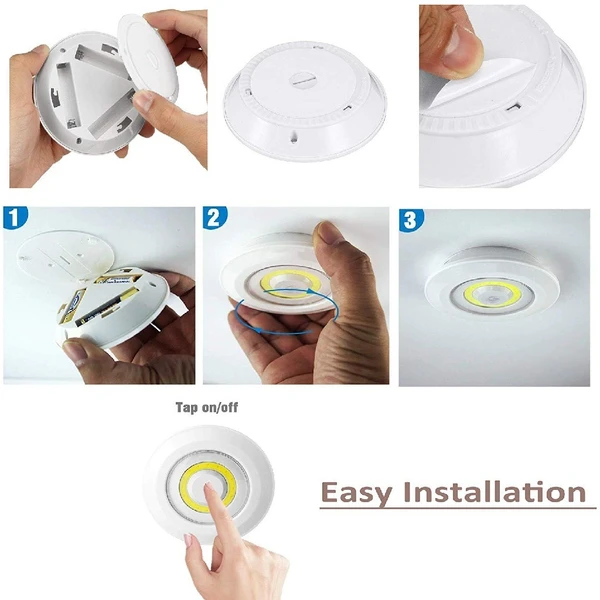 1

2

3

Tap on/off

Easy Installation